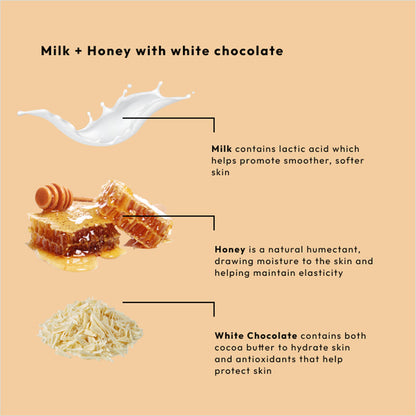 Milk + Honey with white chocolate

Milk contains lactic acid which helps promote smoother, softer skin

Honey is a natural humectant, drawing moisture to the skin and helping maintain elasticity

White Chocolate contains both cocoa butter to hydrate skin and antioxidants that help protect skin