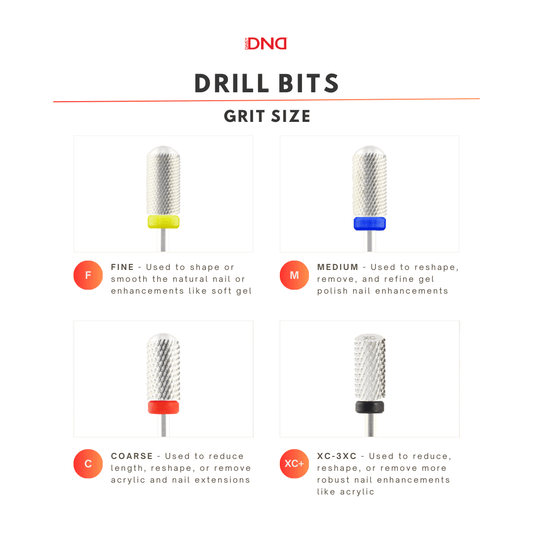 DND

DRILL BITS

GRIT SIZE

F

FINE - Used to shape or smooth the natural nail or enhancements like soft gel

M

MEDIUM - Used to reshape, remove, and refine gel polish nail enhancements

C

COARSE - Used to reduce length, reshape, or remove acrylic and nail extensions

XC

XC+

XC-3XC - Used to reduce, reshape, or remove more robust nail enhancements like acrylic